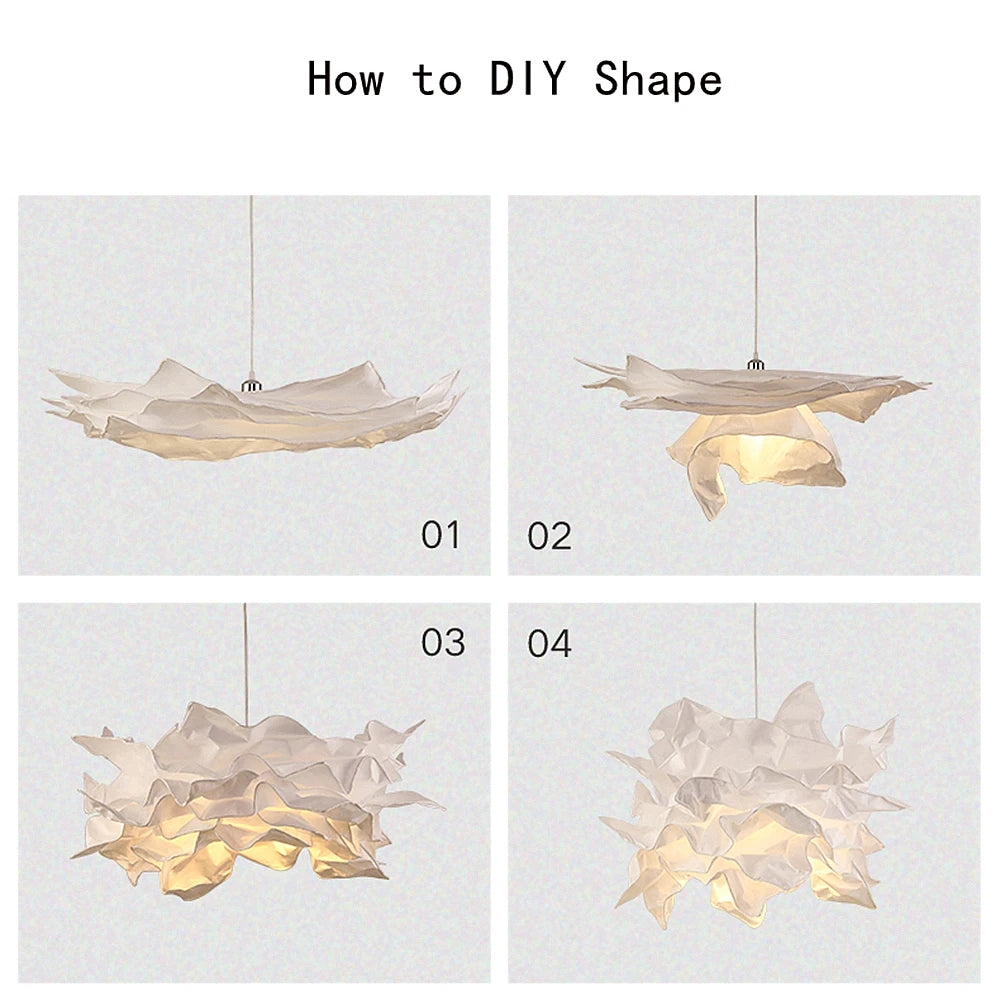 How to DIY Shape

01

02

03

04